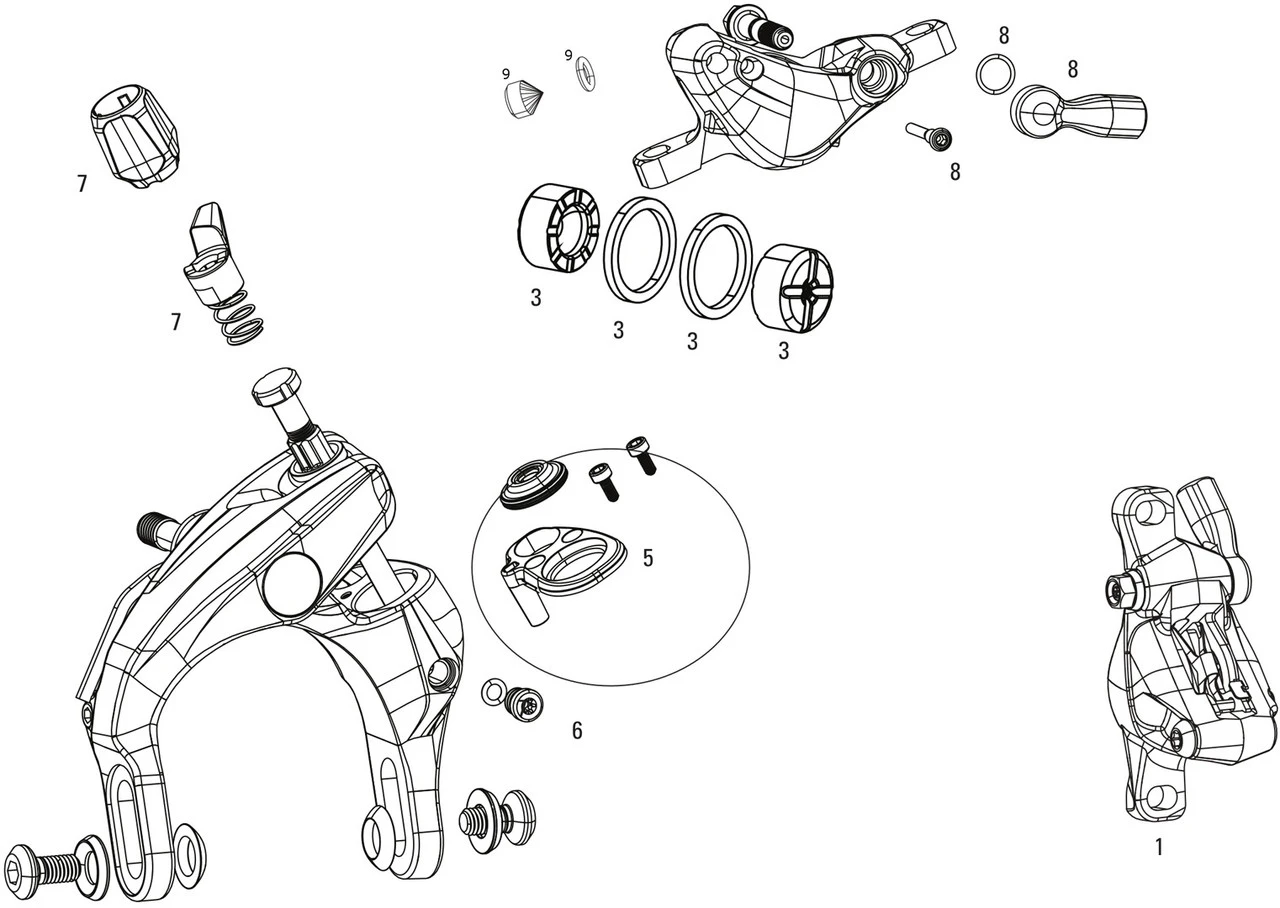 9
9
8
8
8
7
7
3
3
3
3
5
6
1